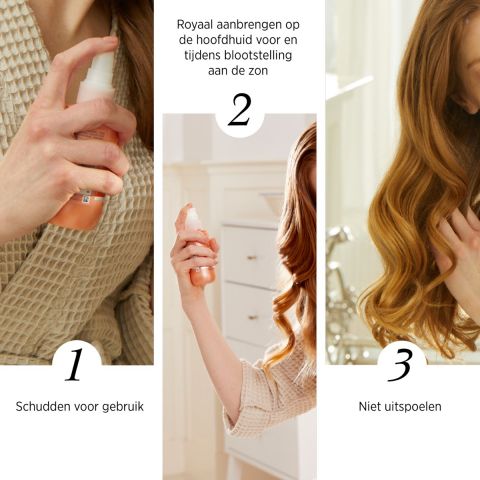 1

Schudden voor gebruik

Royaal aanbrengen op de hoofdhuid voor en tijdens blootstelling aan de zon

2

3

Niet uitspoelen