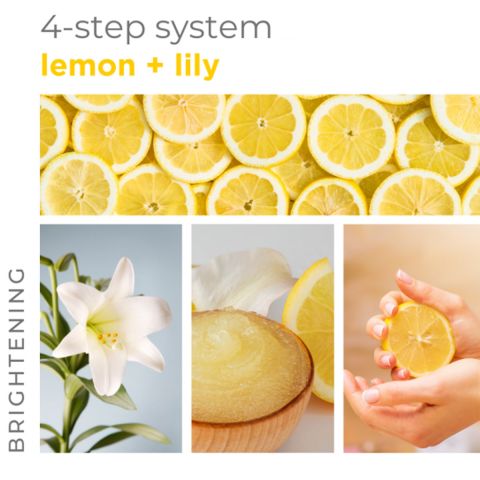 4-step system
lemon + lily

BRIGHTENING