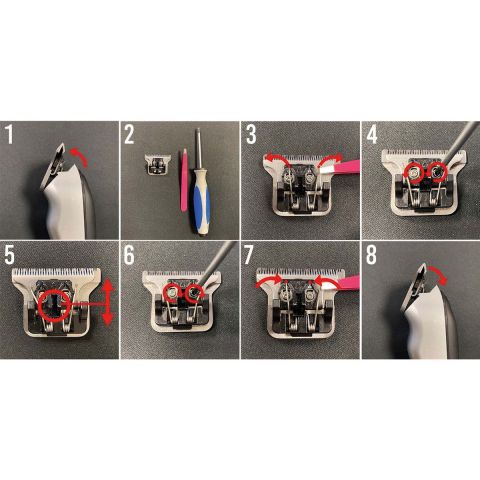 1

2

3

4

5

6

7

8